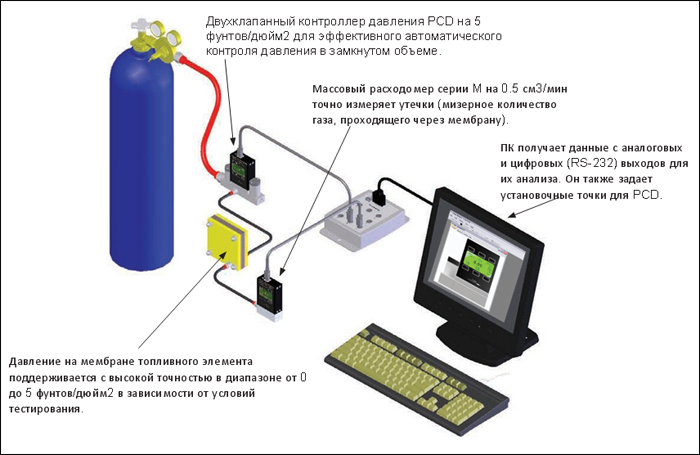 Двухклапанный контроллер давления PCD на 5 фунтов/дюйм2 для эффективного автоматического контроля давления в замкнутом объеме.

Массовый расходомер серии M на 0.5 см3/мин точно измеряет утечки (мизерное количество газа, проходящего через мембрану).

ПК получает данные с аналоговых и цифровых (RS-232) выходов для их анализа. Он также задает установочные точки для PCD.

Давление на мембране топливного элемента поддерживается с высокой точностью в диапазоне от 0 до 5 фунтов/дюйм2 в зависимости от условий тестирования.